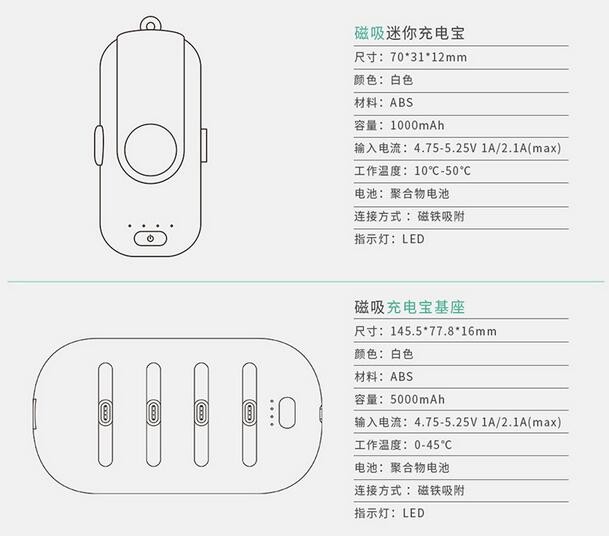 磁吸迷你充电宝

尺寸：70*31*12mm

颜色：白色

材料：ABS

容量：1000mAh

输入电流：4.75-5.25V 1A/2.1A(max)

工作温度：10℃-50℃

电池：聚合物电池

连接方式：磁铁吸附

指示灯：LED

磁吸充电宝基座

尺寸：145.5*77.8*16mm

颜色：白色

材料：ABS

容量：5000mAh

输入电流：4.75-5.25V 1A/2.1A(max)

工作温度：0-45℃

电池：聚合物电池

连接方式：磁铁吸附

指示灯：LED