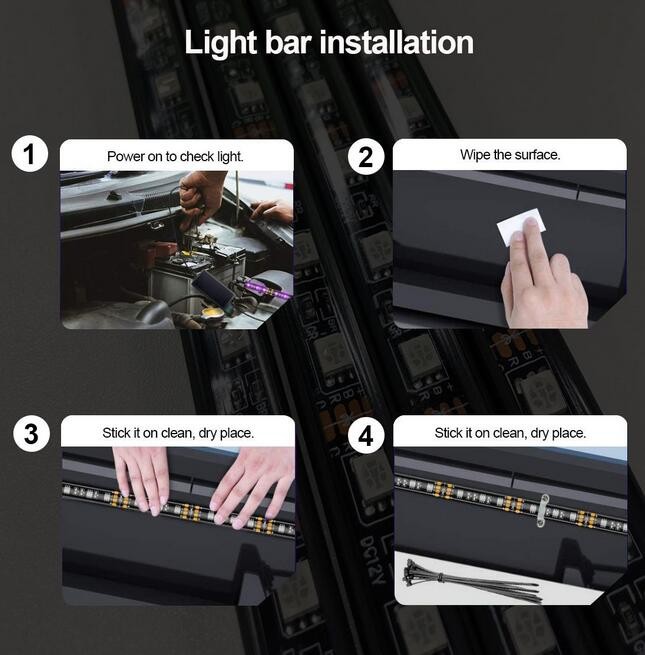 Light bar installation

1

Power on to check light.

2

Wipe the surface.

3

Stick it on clean, dry place.

4

Stick it on clean, dry place.

DC12V